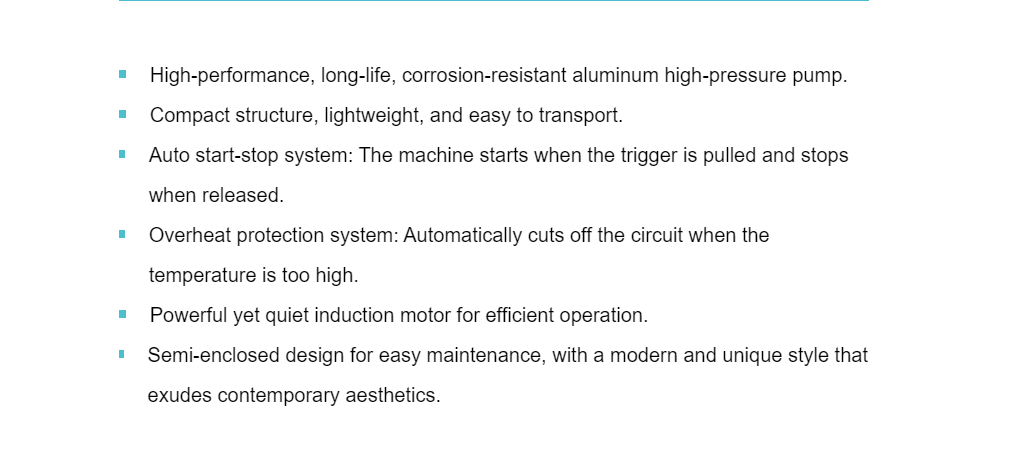 ▪ High-performance, long-life, corrosion-resistant aluminum high-pressure pump.

▪ Compact structure, lightweight, and easy to transport.

▪ Auto start-stop system: The machine starts when the trigger is pulled and stops when released.

▪ Overheat protection system: Automatically cuts off the circuit when the temperature is too high.

▪ Powerful yet quiet induction motor for efficient operation.

▪ Semi-enclosed design for easy maintenance, with a modern and unique style that exudes contemporary aesthetics.